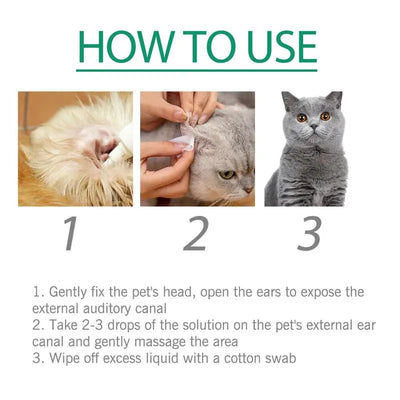 HOW TO USE

1

2

3

1. Gently fix the pet's head, open the ears to expose the external auditory canal
2. Take 2-3 drops of the solution on the pet's external ear canal and gently massage the area
3. Wipe off excess liquid with a cotton swab