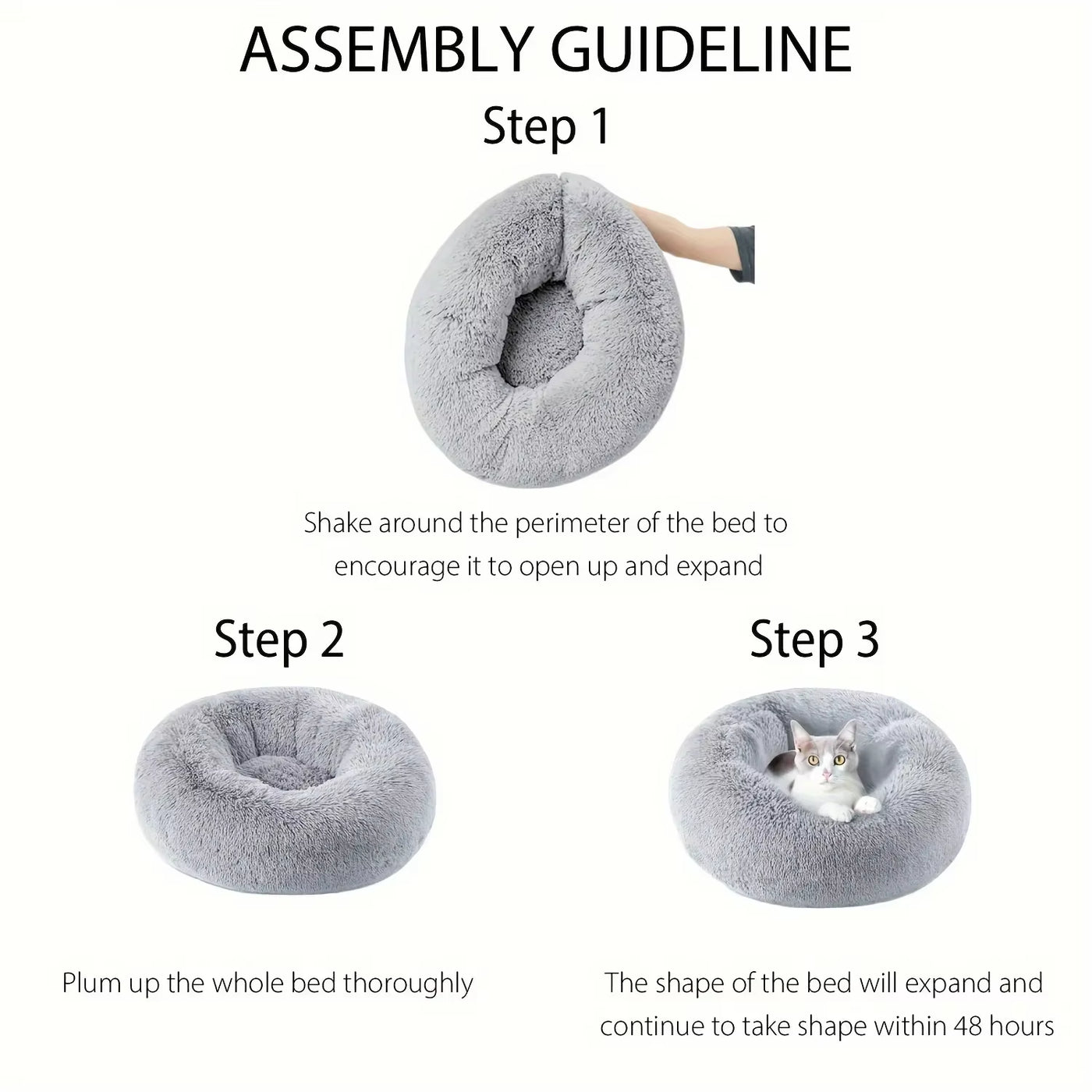 ASSEMBLY GUIDELINE

Step 1

Shake around the perimeter of the bed to encourage it to open up and expand

Step 2

Plum up the whole bed thoroughly

Step 3

The shape of the bed will expand and continue to take shape within 48 hours