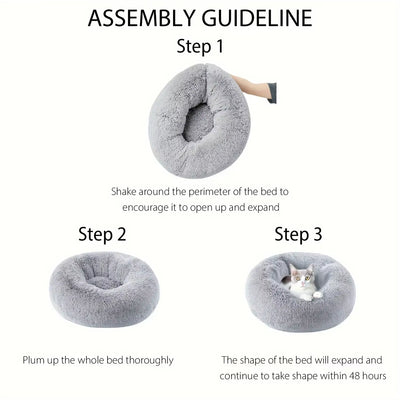 ASSEMBLY GUIDELINE

Step 1

Shake around the perimeter of the bed to encourage it to open up and expand

Step 2

Plum up the whole bed thoroughly

Step 3

The shape of the bed will expand and continue to take shape within 48 hours