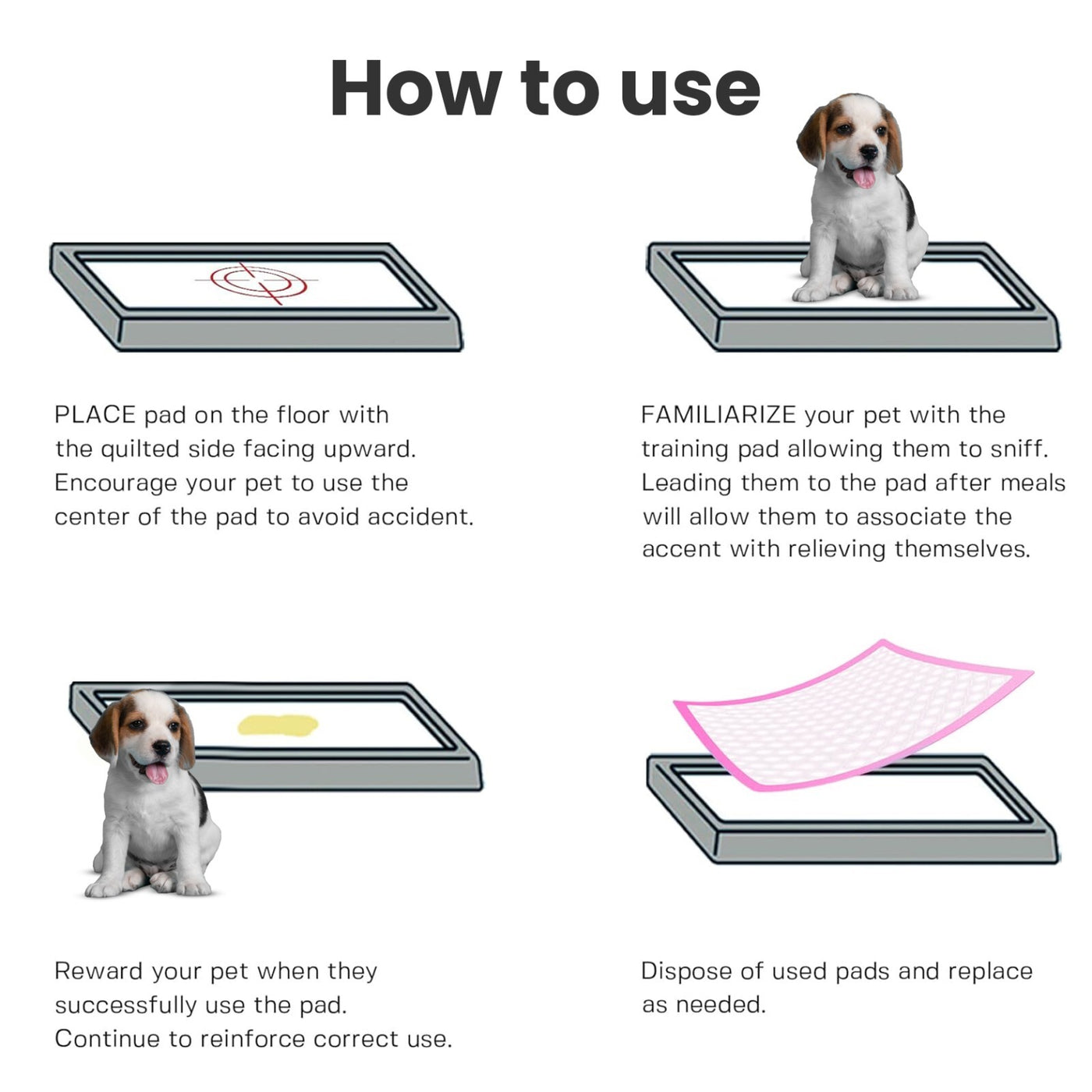 How to use

PLACE pad on the floor with the quilted side facing upward. Encourage your pet to use the center of the pad to avoid accident.

FAMILIARIZE your pet with the training pad allowing them to sniff. Leading them to the pad after meals will allow them to associate the accent with relieving themselves.

Reward your pet when they successfully use the pad. Continue to reinforce correct use.

Dispose of used pads and replace as needed.