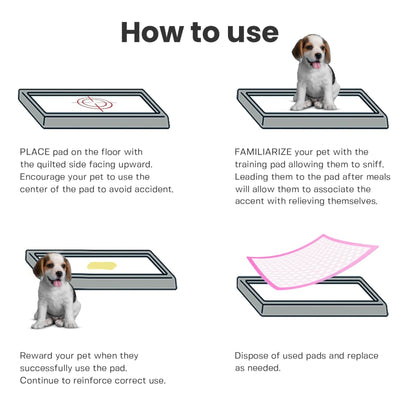 How to use

PLACE pad on the floor with the quilted side facing upward. Encourage your pet to use the center of the pad to avoid accident.

FAMILIARIZE your pet with the training pad allowing them to sniff. Leading them to the pad after meals will allow them to associate the accent with relieving themselves.

Reward your pet when they successfully use the pad. Continue to reinforce correct use.

Dispose of used pads and replace as needed.