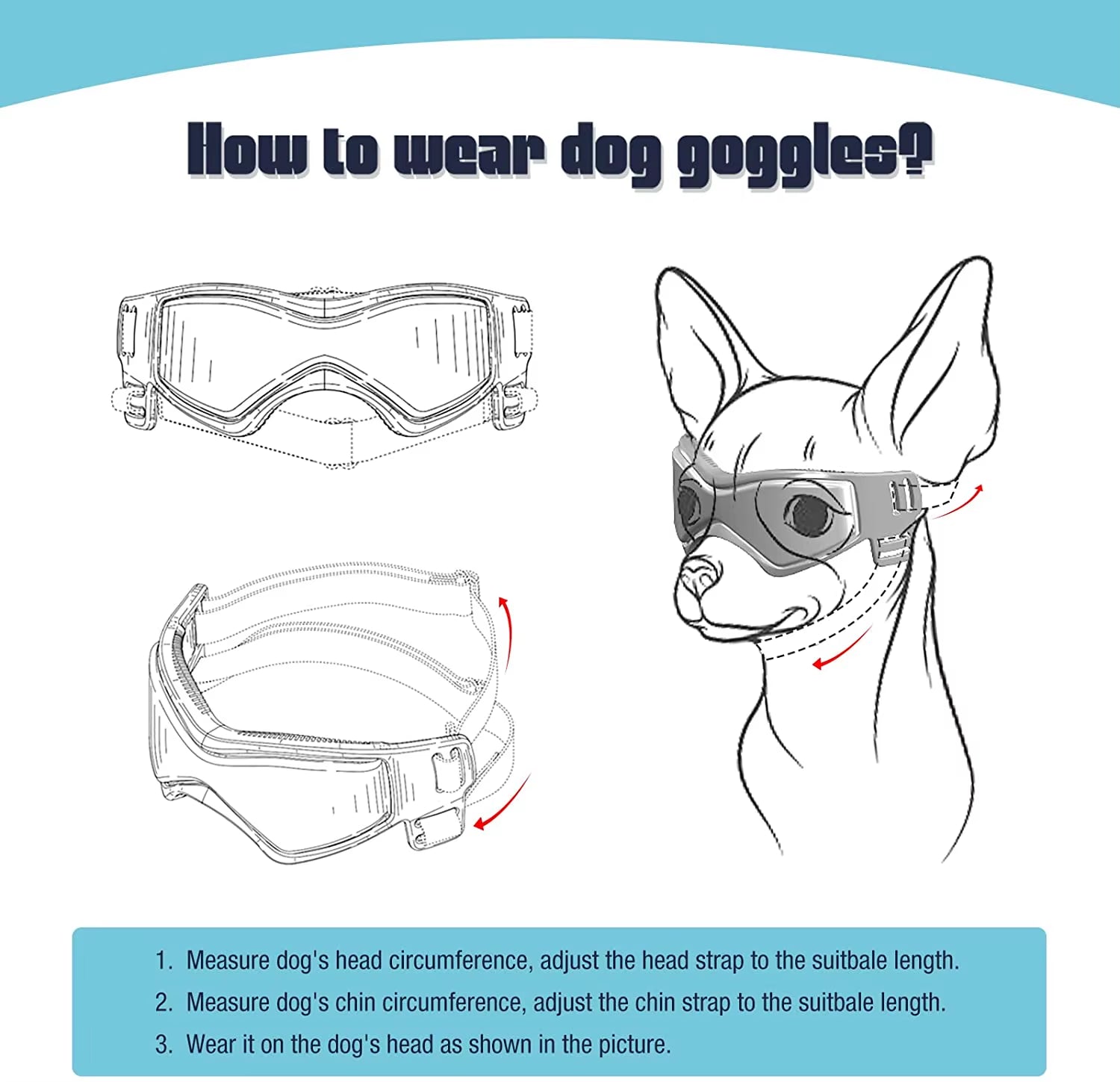 How to wear dog goggles?

1. Measure dog's head circumference, adjust the head strap to the suitbale length.
2. Measure dog's chin circumference, adjust the chin strap to the suitbale length.
3. Wear it on the dog's head as shown in the picture.