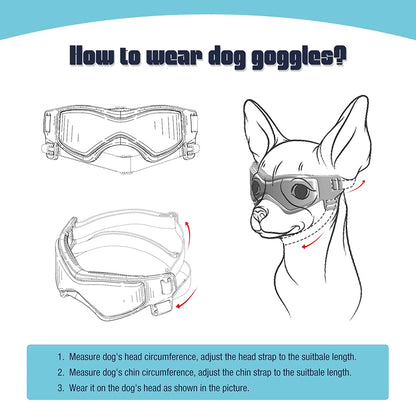 How to wear dog goggles?

1. Measure dog's head circumference, adjust the head strap to the suitbale length.
2. Measure dog's chin circumference, adjust the chin strap to the suitbale length.
3. Wear it on the dog's head as shown in the picture.